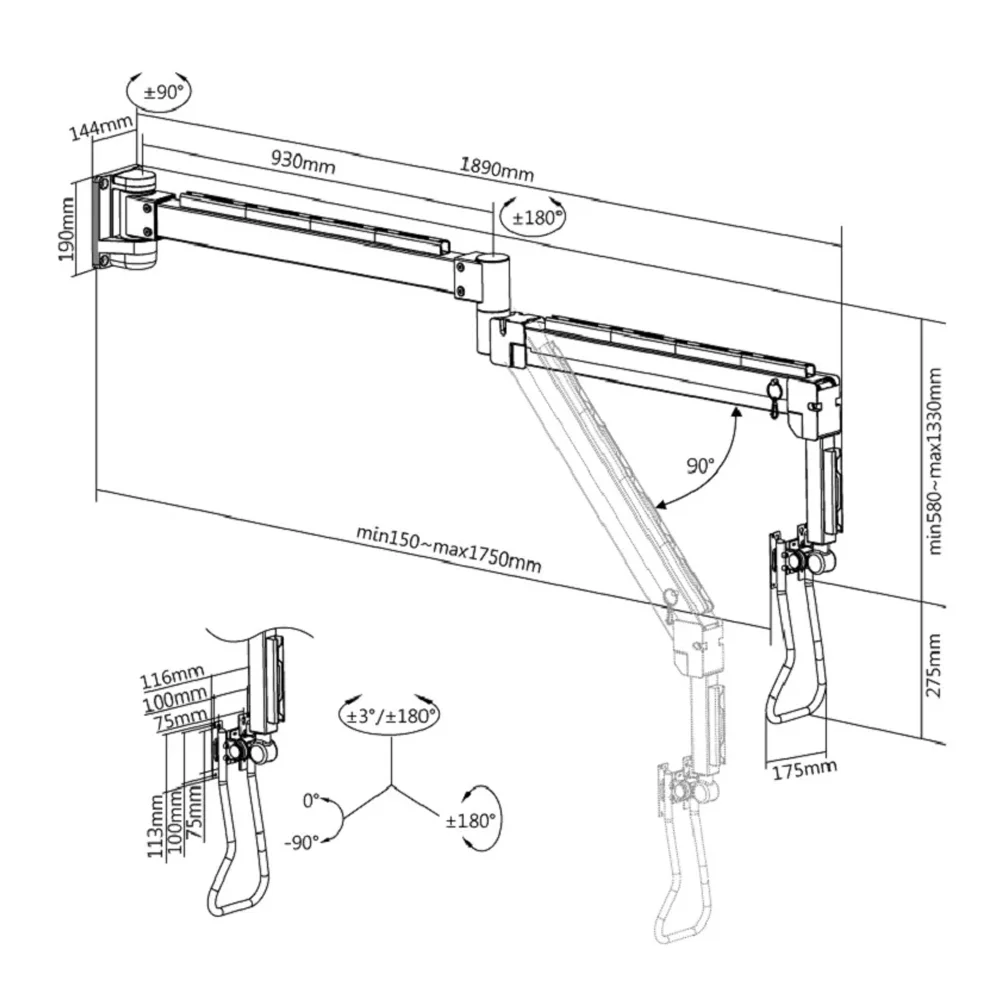 ±90°
144mm
930mm
1890mm
±180°
190mm
90°
min580~max1330mm
min150~max1750mm
275mm
175mm
116mm
100mm
75mm
113mm
100mm
75mm
±3°/±180°
0°
-90°
±180°